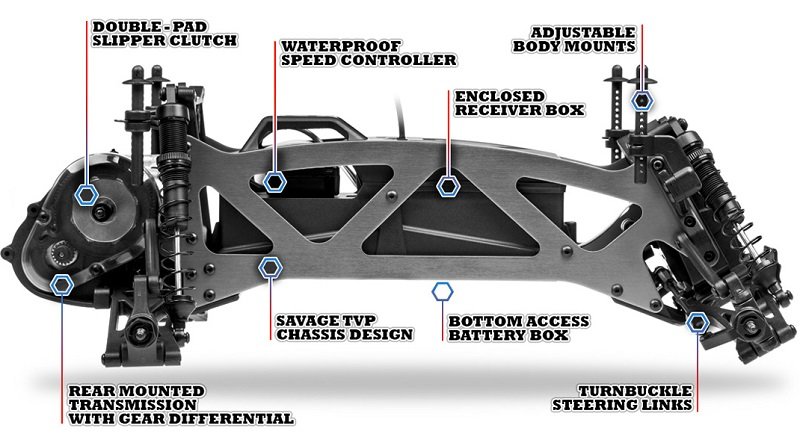 DOUBLE - PAD
SLIPPER CLUTCH

WATERPROOF
SPEED CONTROLLER

ADJUSTABLE
BODY MOUNTS

ENCLOSED
RECEIVER BOX

SAVAGE TVP
CHASSIS DESIGN

BOTTOM ACCESS
BATTERY BOX

REAR MOUNTED
TRANSMISSION
WITH GEAR DIFFERENTIAL

TURNBUCKLE
STEERING LINKS